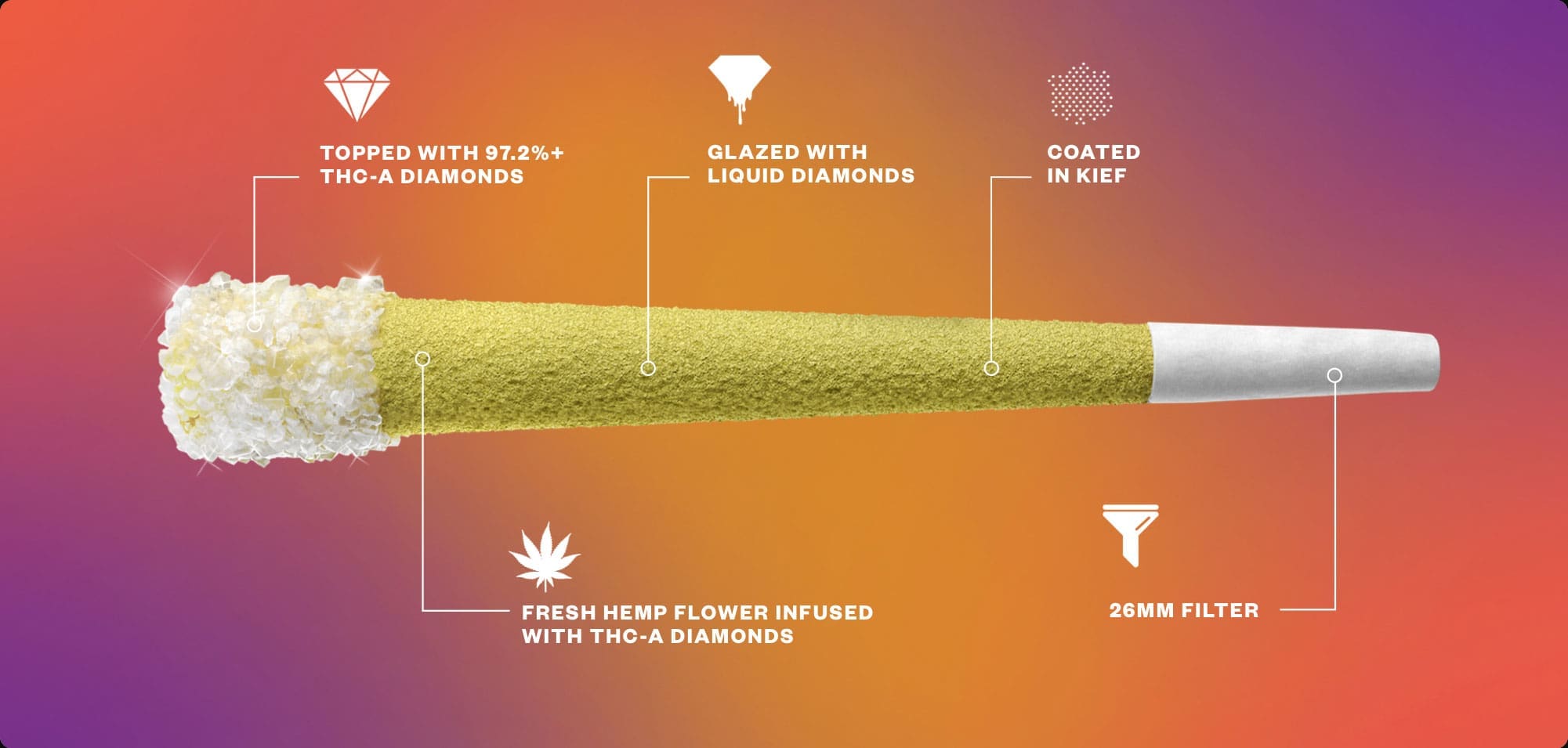 TOPPED WITH 97.2%+ THC-A DIAMONDS

GLAZED WITH LIQUID DIAMONDS

COATED IN KIEF

FRESH HEMP FLOWER INFUSED WITH THC-A DIAMONDS

26MM FILTER